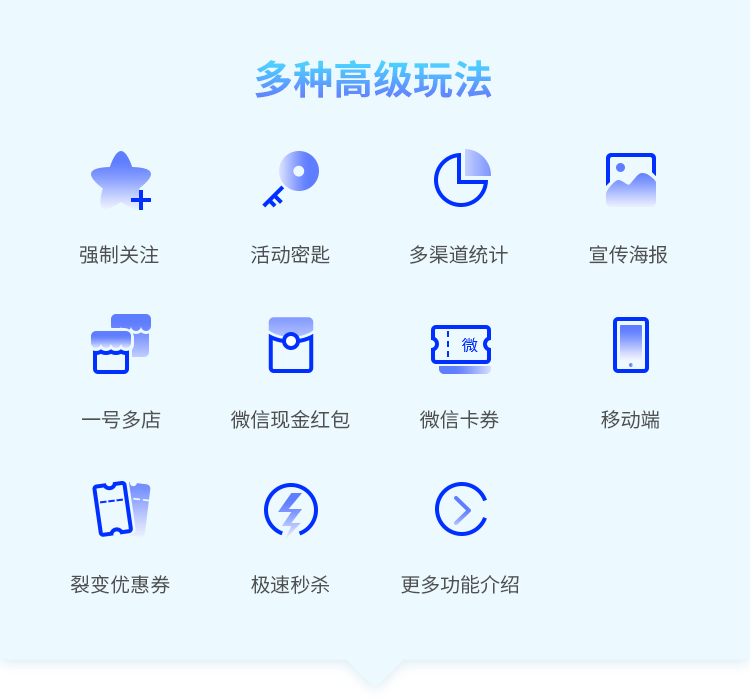 多种高级玩法

强制关注

活动密匙

多渠道统计

宣传海报

一号多店

微信现金红包

微

微信卡券

移动端

裂变优惠券

极速秒杀

更多功能介绍